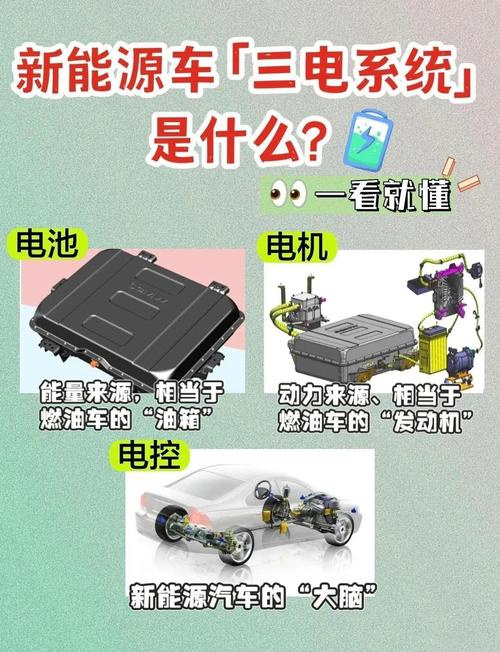 新能源车「三电系统」是什么?

一看就懂

电池

能量来源，相当于燃油车的“油箱”

电机

动力来源、相当于燃油车的“发动机”

电控

新能源汽车的“大脑”